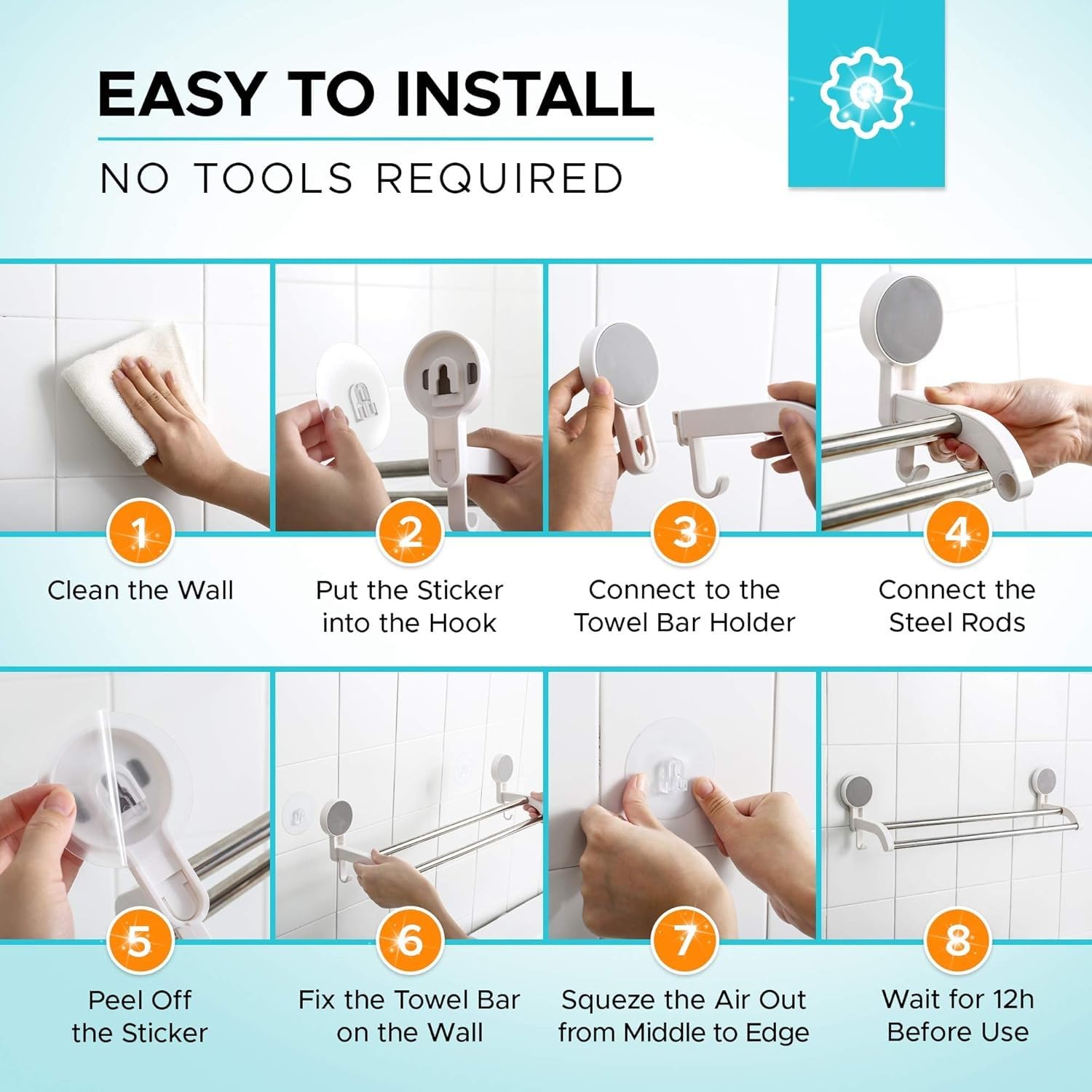 EASY TO INSTALL

NO TOOLS REQUIRED

1
Clean the Wall

2
Put the Sticker into the Hook

3
Connect to the Towel Bar Holder

4
Connect the Steel Rods

5
Peel Off the Sticker

6
Fix the Towel Bar on the Wall

7
Squeze the Air Out from Middle to Edge

8
Wait for 12h Before Use