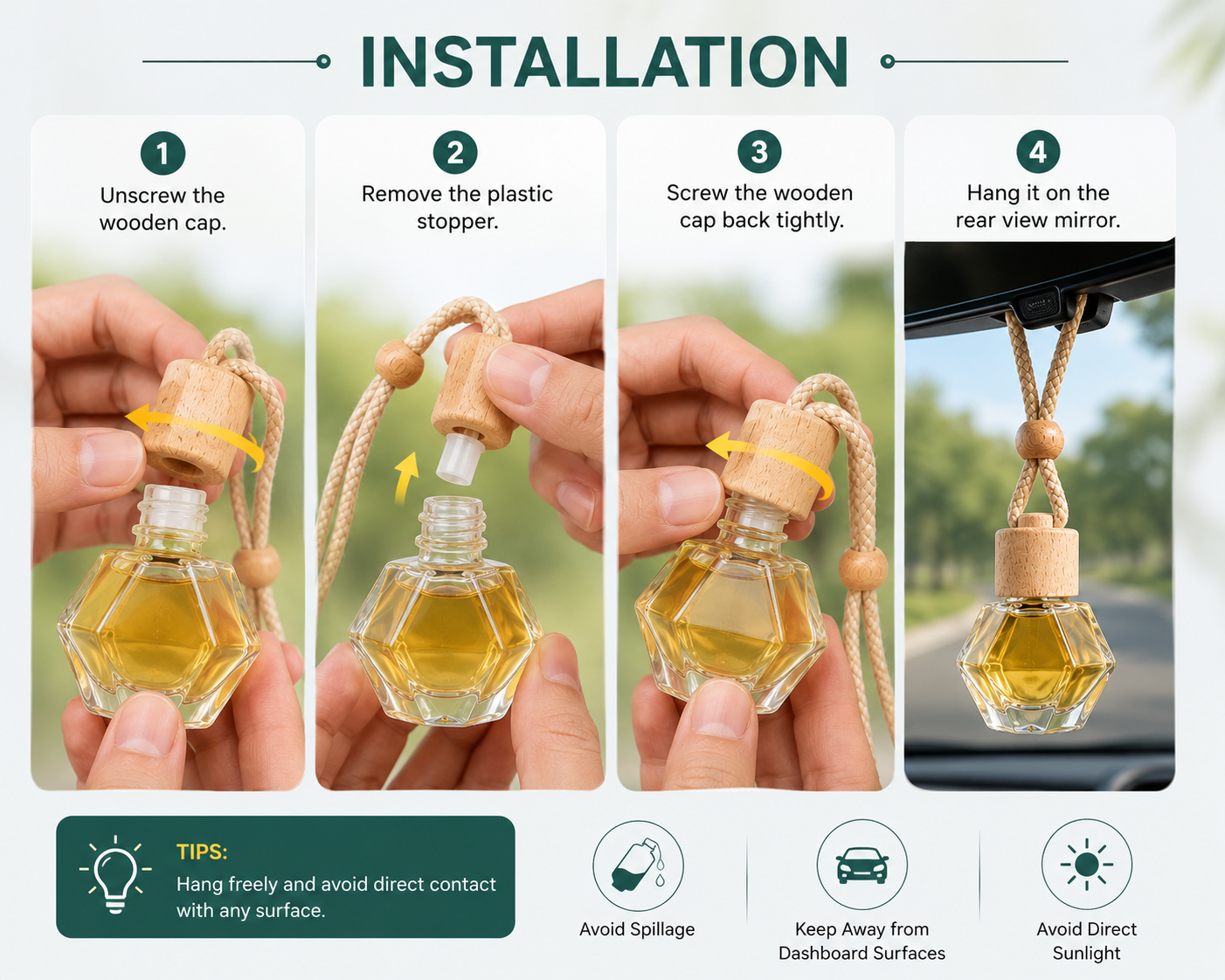 INSTALLATION

1
Unscrew the wooden cap.

2
Remove the plastic stopper.

3
Screw the wooden cap back tightly.

4
Hang it on the rear view mirror.

TIPS:
Hang freely and avoid direct contact with any surface.

Avoid Spillage

Keep Away from Dashboard Surfaces

Avoid Direct Sunlight