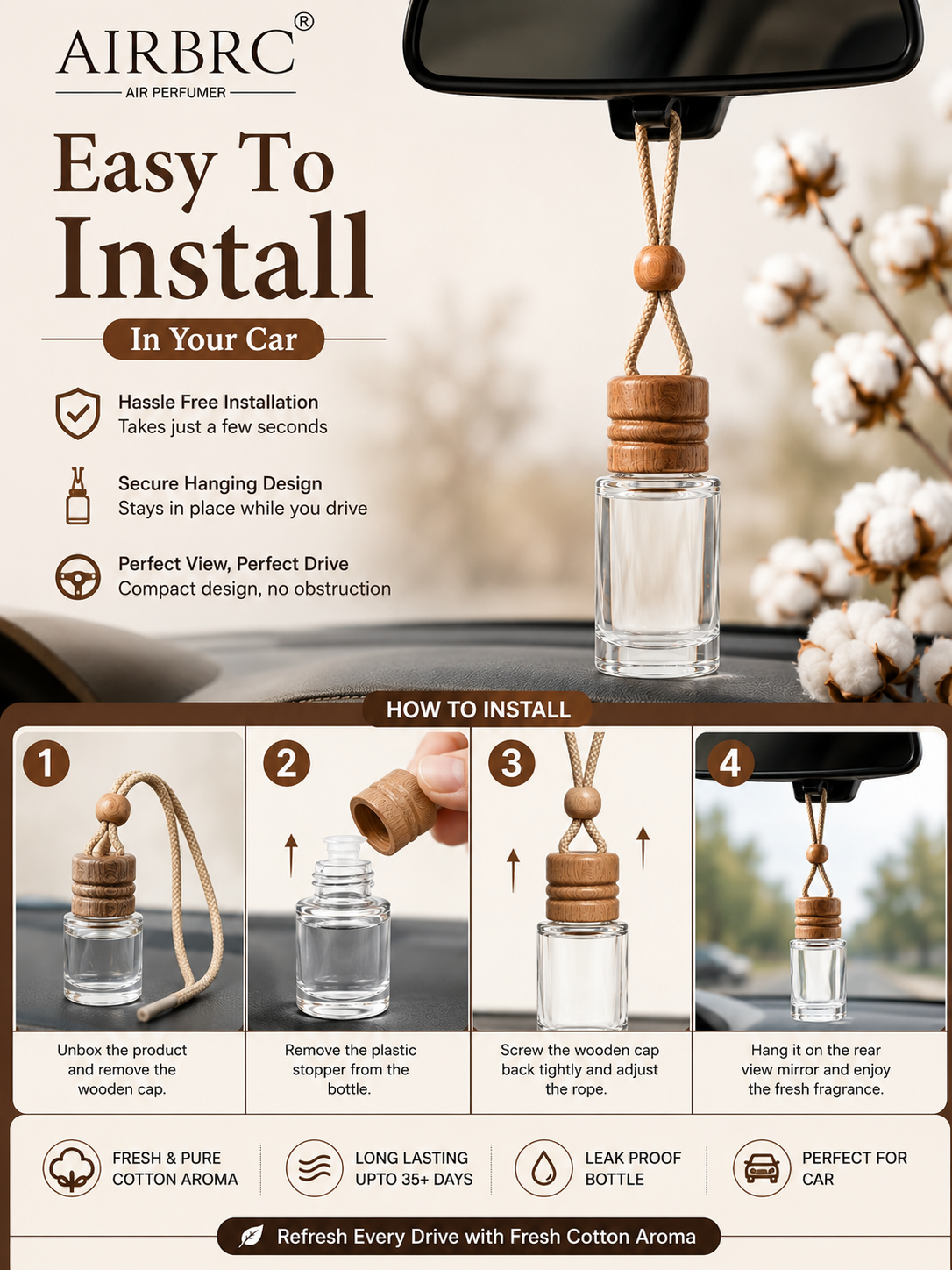 AIRBRC®
AIR PERFUMER

Easy To Install

In Your Car

Hassle Free Installation
Takes just a few seconds

Secure Hanging Design
Stays in place while you drive

Perfect View, Perfect Drive
Compact design, no obstruction

HOW TO INSTALL

1
Unbox the product and remove the wooden cap.

2
Remove the plastic stopper from the bottle.

3
Screw the wooden cap back tightly and adjust the rope.

4
Hang it on the rear view mirror and enjoy the fresh fragrance.

FRESH & PURE COTTON AROMA

LONG LASTING UPTO 35+ DAYS

LEAK PROOF BOTTLE

PERFECT FOR CAR

Refresh Every Drive with Fresh Cotton Aroma