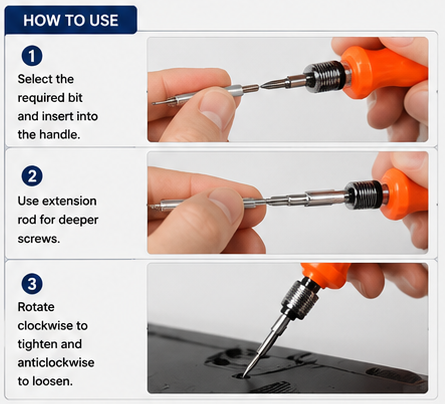 HOW TO USE

1
Select the required bit and insert into the handle.

2
Use extension rod for deeper screws.

3
Rotate clockwise to tighten and anticlockwise to loosen.