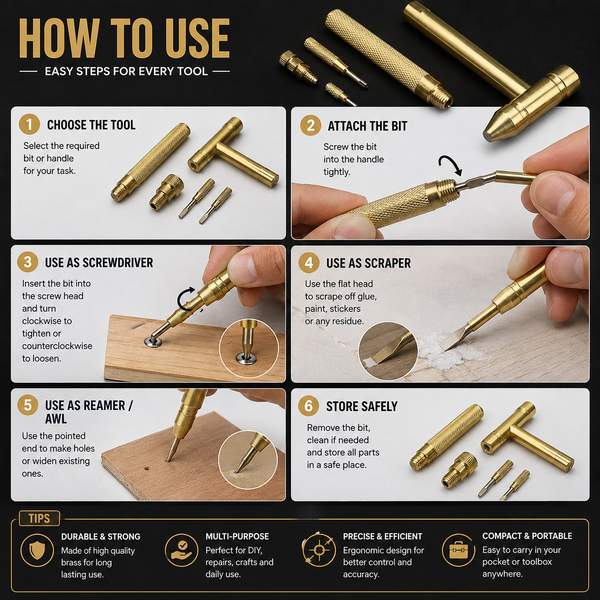 HOW TO USE

EASY STEPS FOR EVERY TOOL

1 CHOOSE THE TOOL

Select the required bit or handle for your task.

2 ATTACH THE BIT

Screw the bit into the handle tightly.

3 USE AS SCREWDRIVER

Insert the bit into the screw head and turn clockwise to tighten or counterclockwise to loosen.

4 USE AS SCRAPER

Use the flat head to scrape off glue, paint, stickers or any residue.

5 USE AS REAMER / AWL

Use the pointed end to make holes or widen existing ones.

6 STORE SAFELY

Remove the bit, clean if needed and store all parts in a safe place.

TIPS

DURABLE & STRONG
Made of high quality brass for long lasting use.

MULTI-PURPOSE
Perfect for DIY, repairs, crafts and daily use.

PRECISE & EFFICIENT
Ergonomic design for better control and accuracy.

COMPACT & PORTABLE
Easy to carry in your pocket or toolbox anywhere.