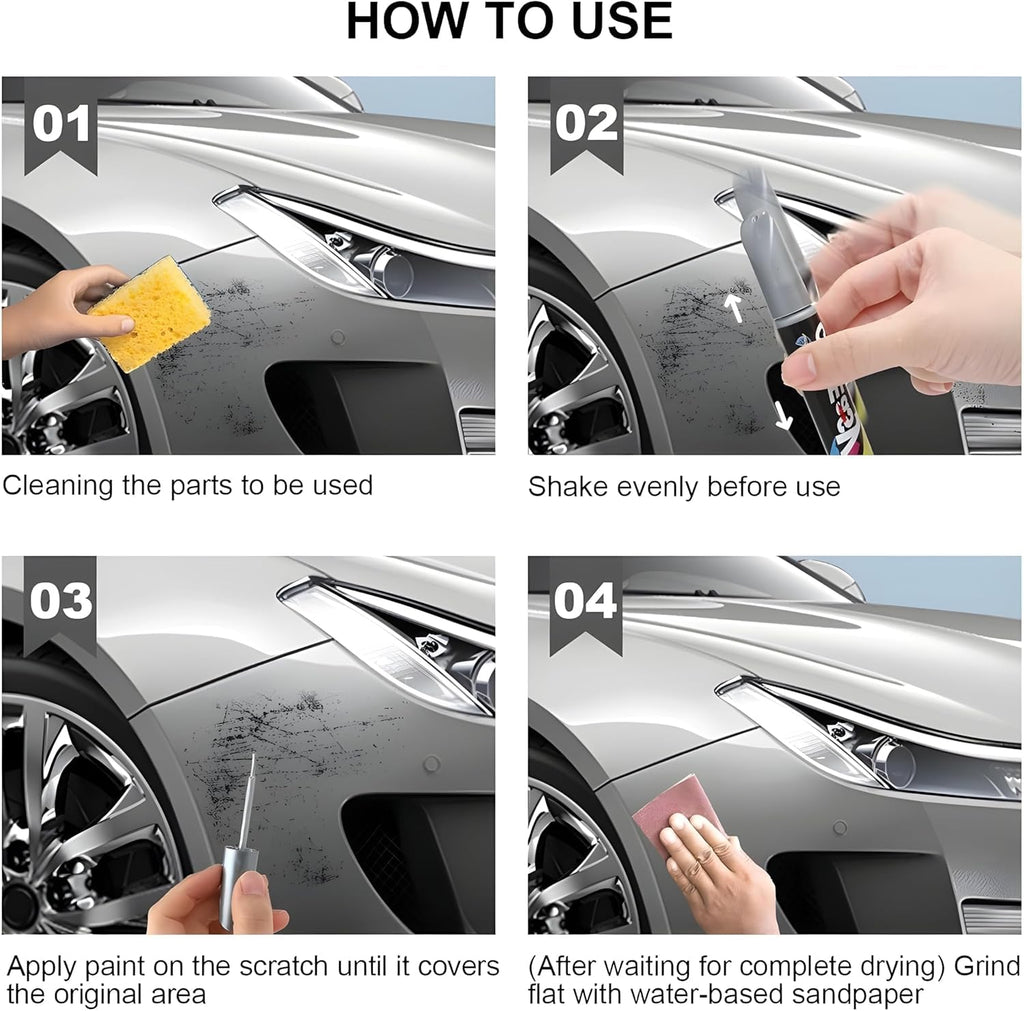 HOW TO USE

01

Cleaning the parts to be used

02

Shake evenly before use

03

Apply paint on the scratch until it covers the original area

04

(After waiting for complete drying) Grind flat with water-based sandpaper