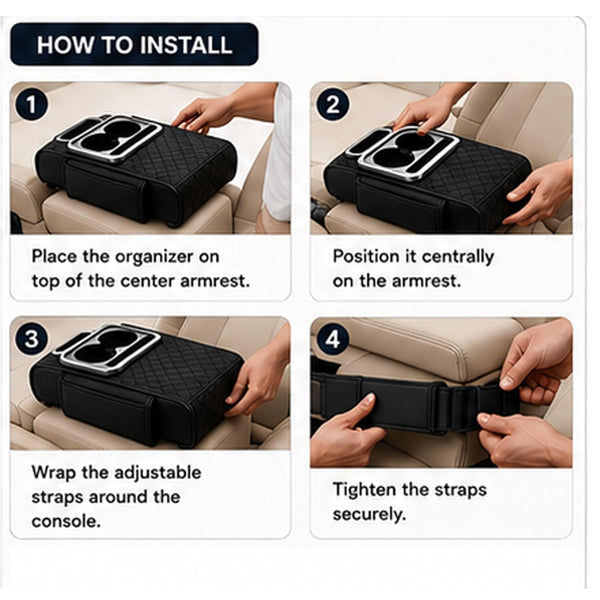 HOW TO INSTALL

1

Place the organizer on top of the center armrest.

2

Position it centrally on the armrest.

3

Wrap the adjustable straps around the console.

4

Tighten the straps securely.