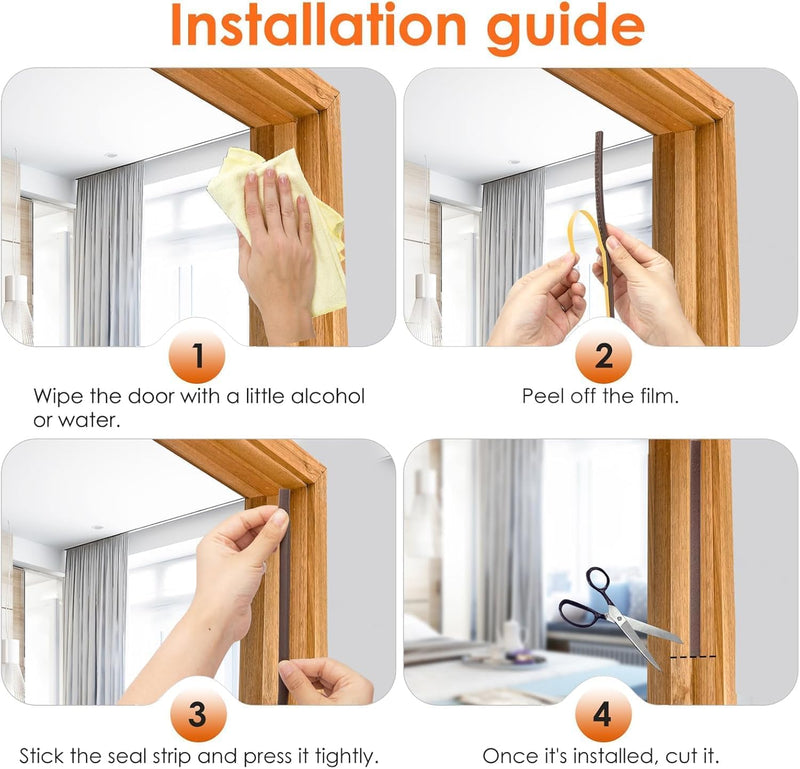 Installation guide

1

Wipe the door with a little alcohol or water.

2

Peel off the film.

3

Stick the seal strip and press it tightly.

4

Once it's installed, cut it.