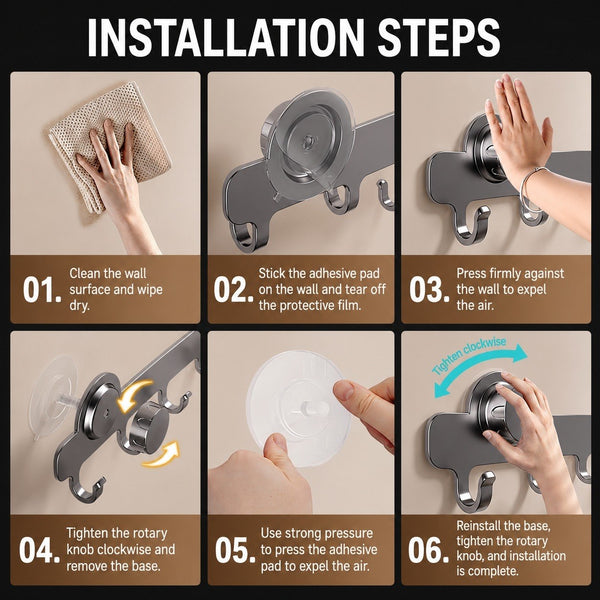 INSTALLATION STEPS

01. Clean the wall surface and wipe dry.

02. Stick the adhesive pad on the wall and tear off the protective film.

03. Press firmly against the wall to expel the air.

04. Tighten the rotary knob clockwise and remove the base.

05. Use strong pressure to press the adhesive pad to expel the air.

Tighten clockwise

06. Reinstall the base, tighten the rotary knob, and installation is complete.