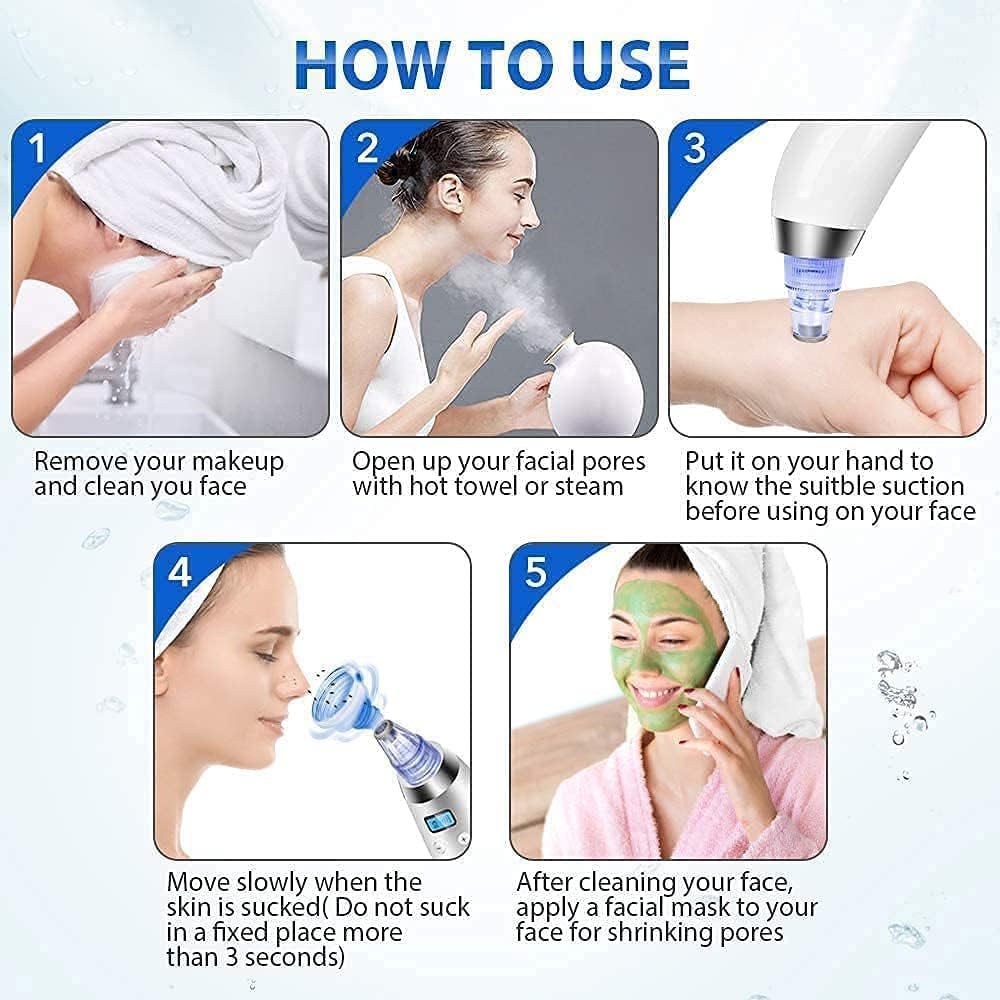 HOW TO USE

1

Remove your makeup and clean you face

2

Open up your facial pores with hot towel or steam

3

Put it on your hand to know the suitble suction before using on your face

4

Move slowly when the skin is sucked( Do not suck in a fixed place more than 3 seconds)

5

After cleaning your face, apply a facial mask to your face for shrinking pores