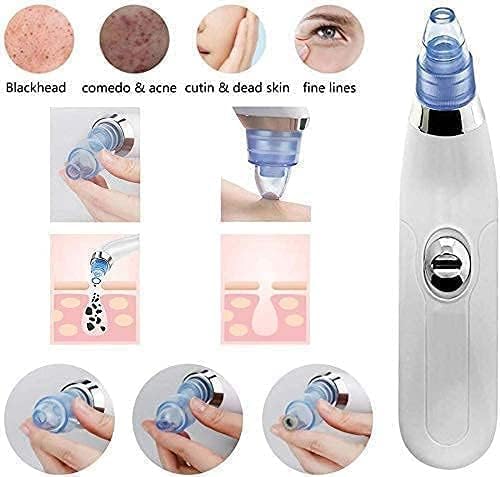 Blackhead comedo & acne cutin & dead skin fine lines