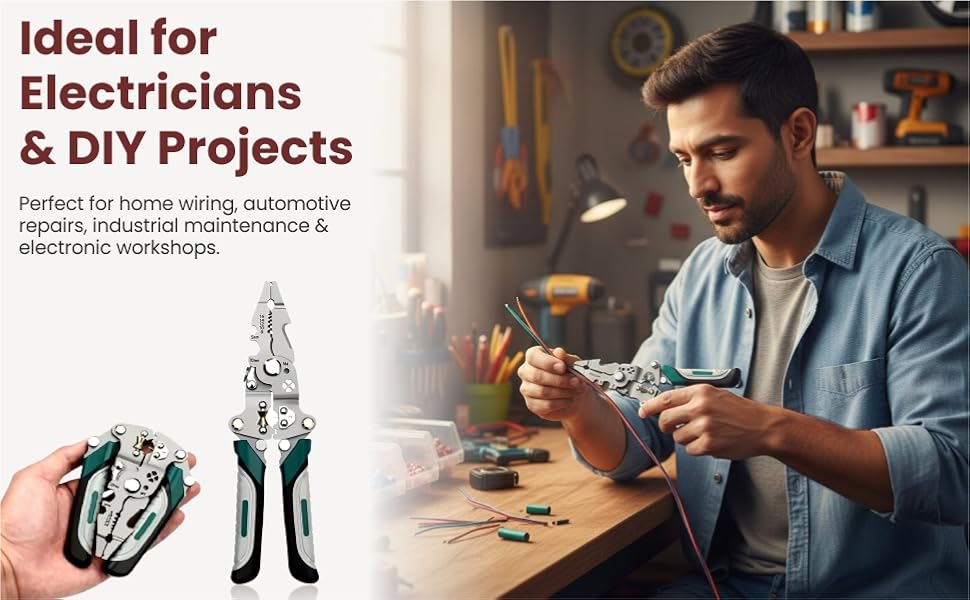 Ideal for Electricians & DIY Projects

Perfect for home wiring, automotive repairs, industrial maintenance & electronic workshops.